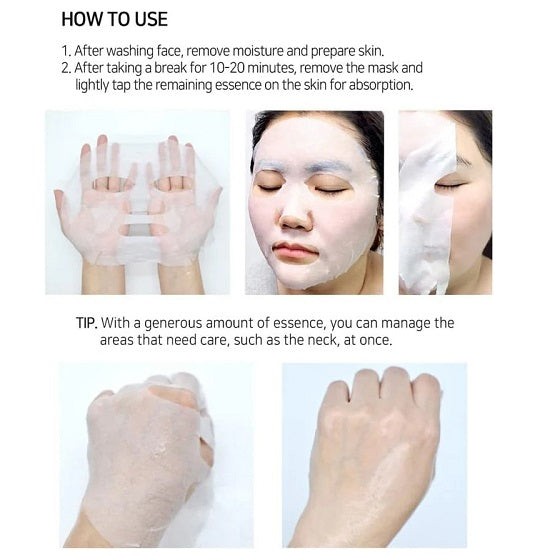 HOW TO USE

1. After washing face, remove moisture and prepare skin.
2. After taking a break for 10-20 minutes, remove the mask and lightly tap the remaining essence on the skin for absorption.

TIP. With a generous amount of essence, you can manage the areas that need care, such as the neck, at once.