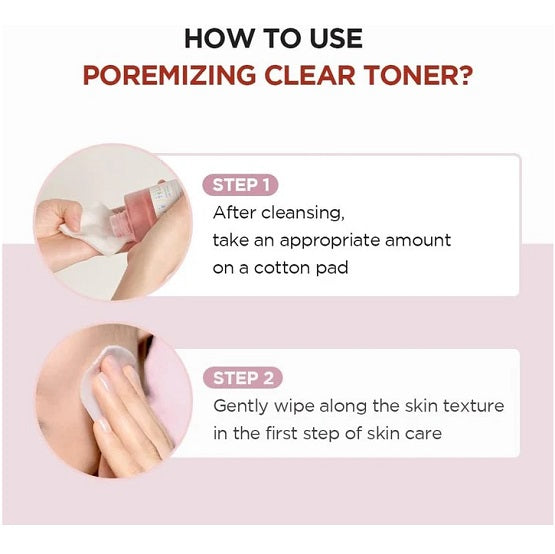 HOW TO USE
POREMIZING CLEAR TONER?

STEP 1
After cleansing,
take an appropriate amount
on a cotton pad

STEP 2
Gently wipe along the skin texture
in the first step of skin care