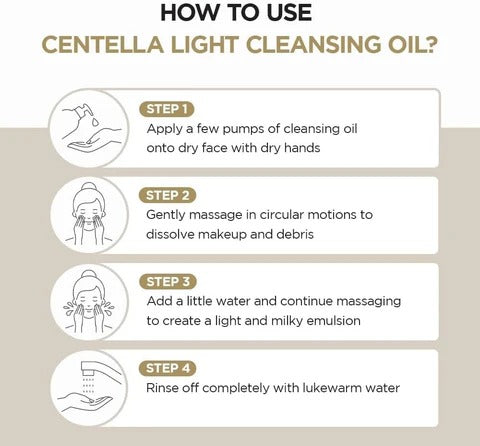 HOW TO USE
CENTELLA LIGHT CLEANSING OIL?

STEP 1
Apply a few pumps of cleansing oil onto dry face with dry hands

STEP 2
Gently massage in circular motions to dissolve makeup and debris

STEP 3
Add a little water and continue massaging to create a light and milky emulsion

STEP 4
Rinse off completely with lukewarm water