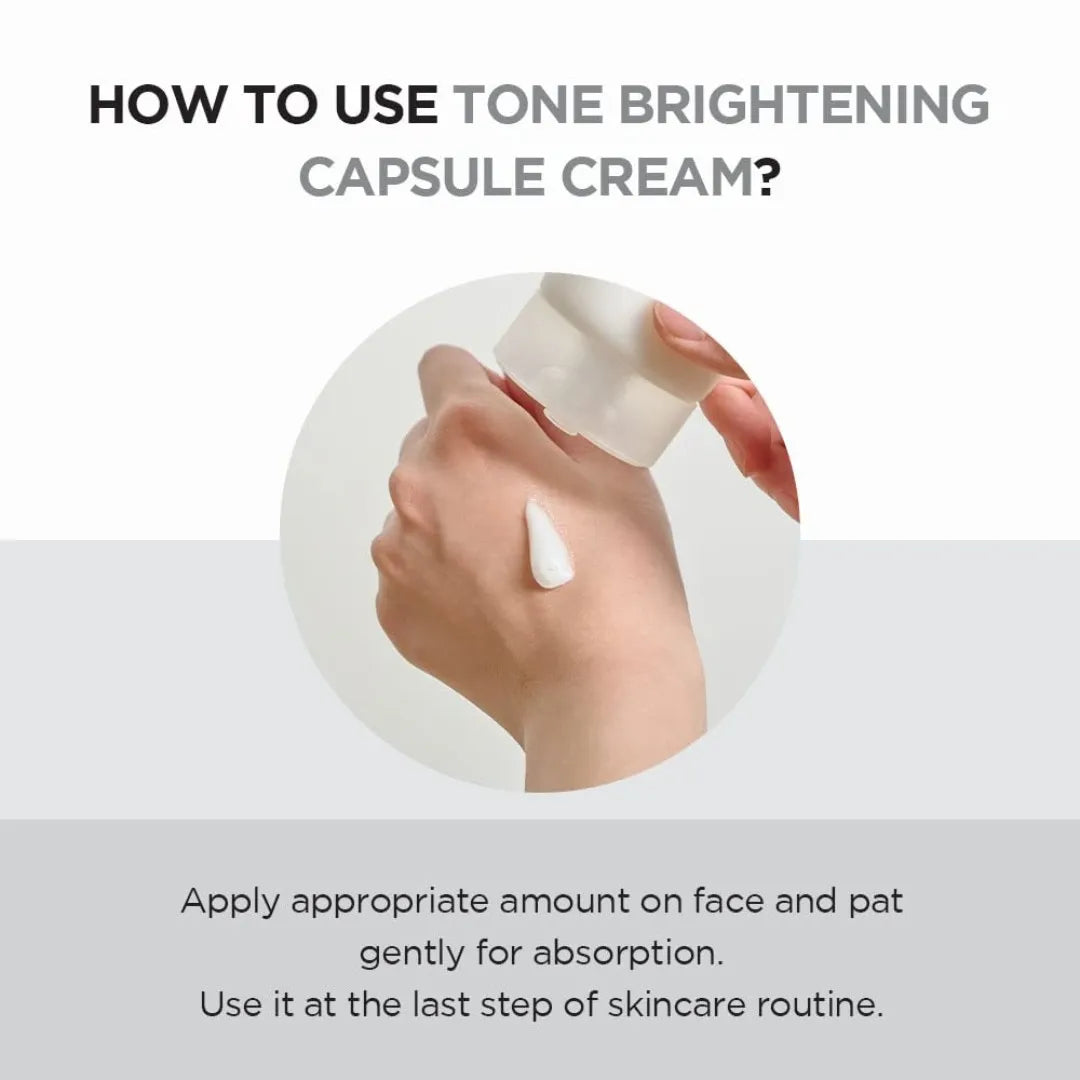 HOW TO USE TONE BRIGHTENING CAPSULE CREAM?

Apply appropriate amount on face and pat gently for absorption.
Use it at the last step of skincare routine.